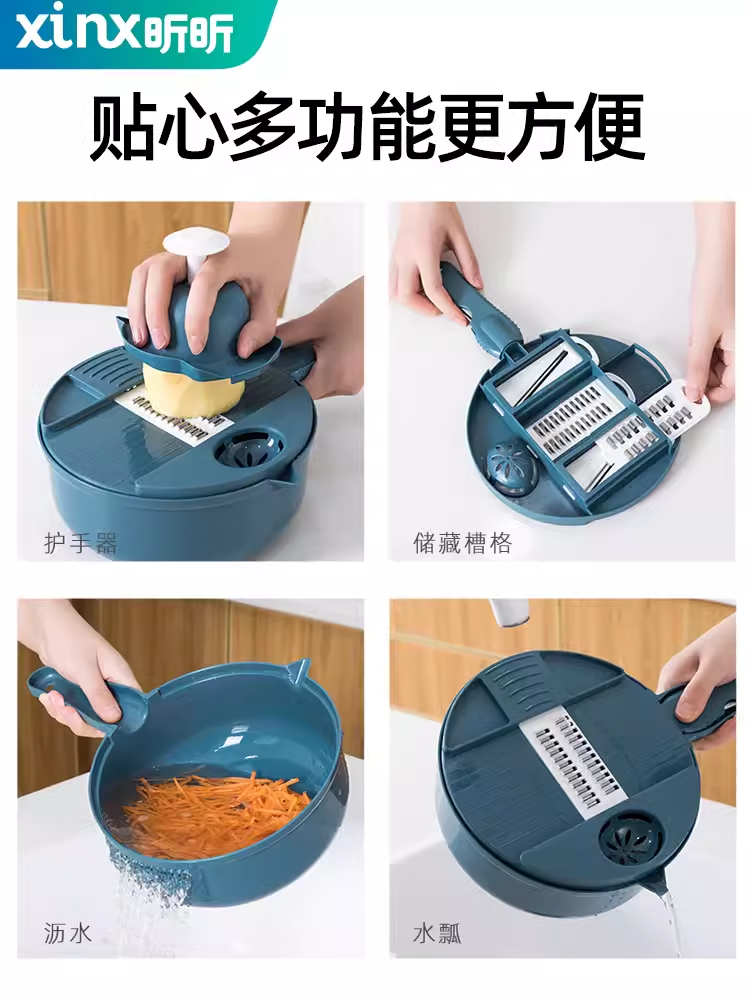 xinx昕昕

贴心多功能更方便

护手器

储藏槽格

沥水

水瓢